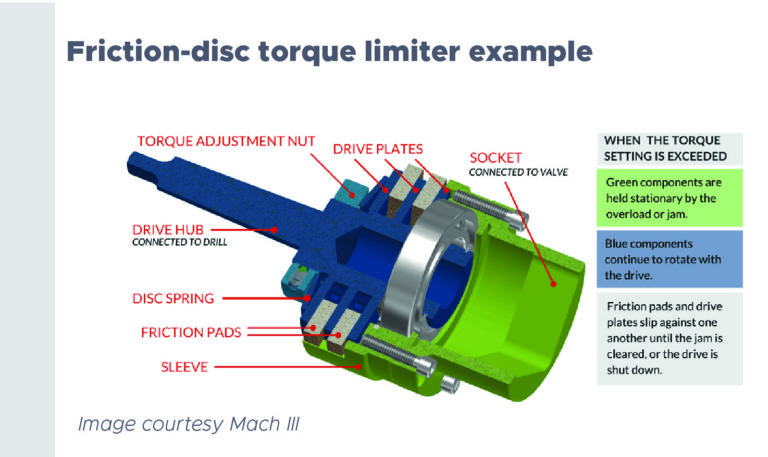 Friction-disc torque limiter example

TORQUE ADJUSTMENT NUT

DRIVE PLATES

SOCKET
CONNECTED TO VALVE

DRIVE HUB
CONNECTED TO DRILL

DISC SPRING

FRICTION PADS

SLEEVE

WHEN THE TORQUE SETTING IS EXCEEDED

Green components are held stationary by the overload or jam.

Blue components continue to rotate with the drive.

Friction pads and drive plates slip against one another until the jam is cleared, or the drive is shut down.

Image courtesy Mach III